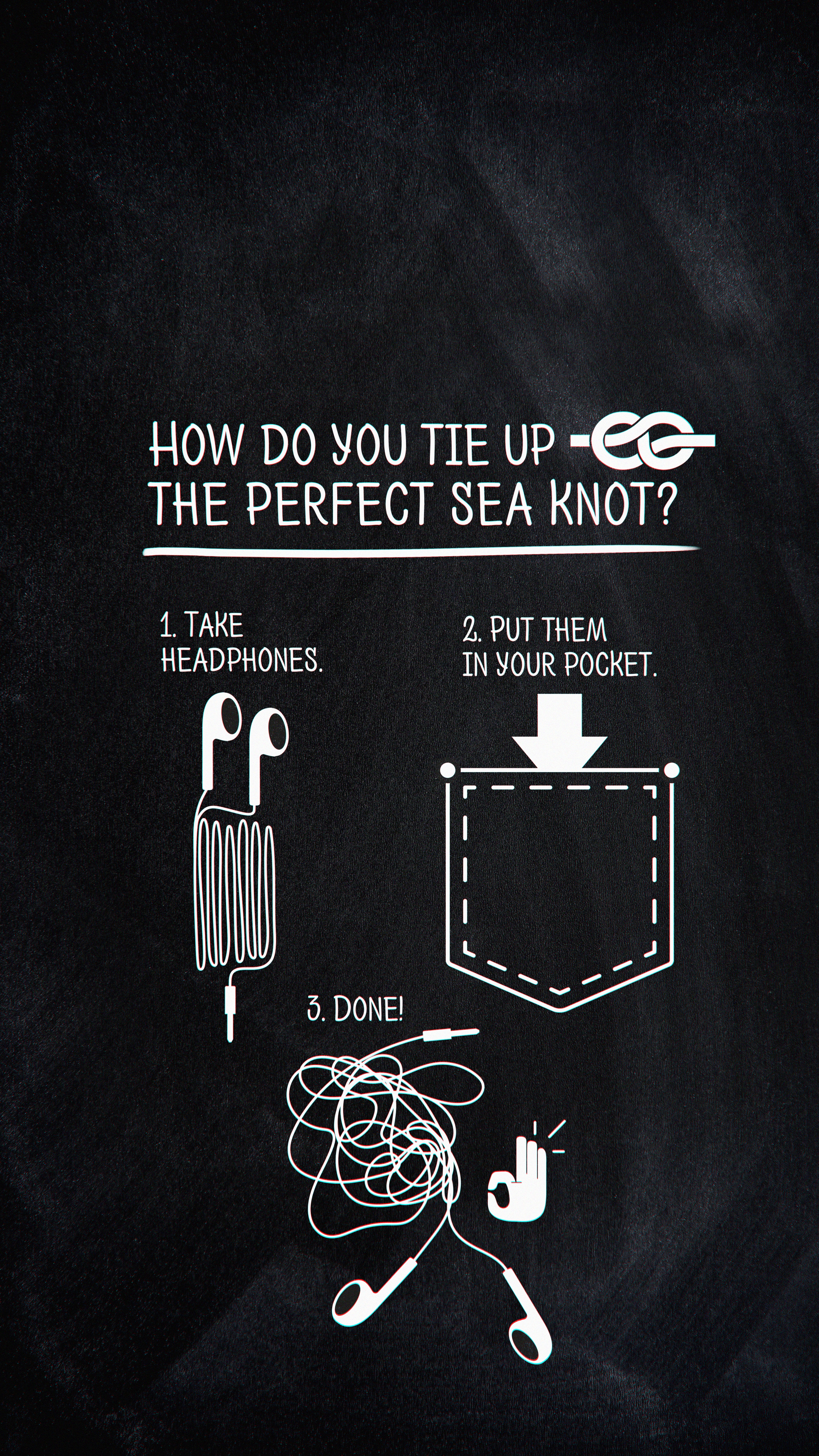 HOW DO YOU TIE UP THE PERFECT SEA KNOT?

1. TAKE HEADPHONES.

2. PUT THEM IN YOUR POCKET.

3. DONE!